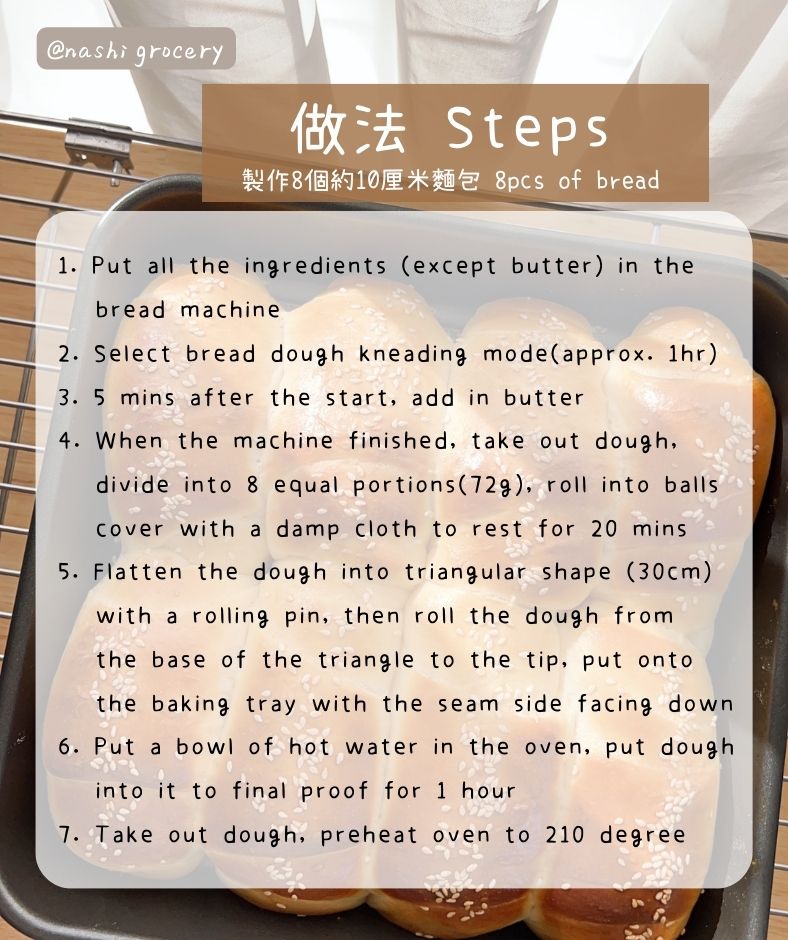 @nashi grocery

做法 Steps

製作8個約10厘米麵包 8pcs of bread

1. Put all the ingredients (except butter) in the bread machine
2. Select bread dough kneading mode(approx. 1hr)
3. 5 mins after the start, add in butter
4. When the machine finished, take out dough, divide into 8 equal portions(72g), roll into balls cover with a damp cloth to rest for 20 mins
5. Flatten the dough into triangular shape (30cm) with a rolling pin, then roll the dough from the base of the triangle to the tip, put onto the baking tray with the seam side facing down
6. Put a bowl of hot water in the oven, put dough into it to final proof for 1 hour
7. Take out dough, preheat oven to 210 degree